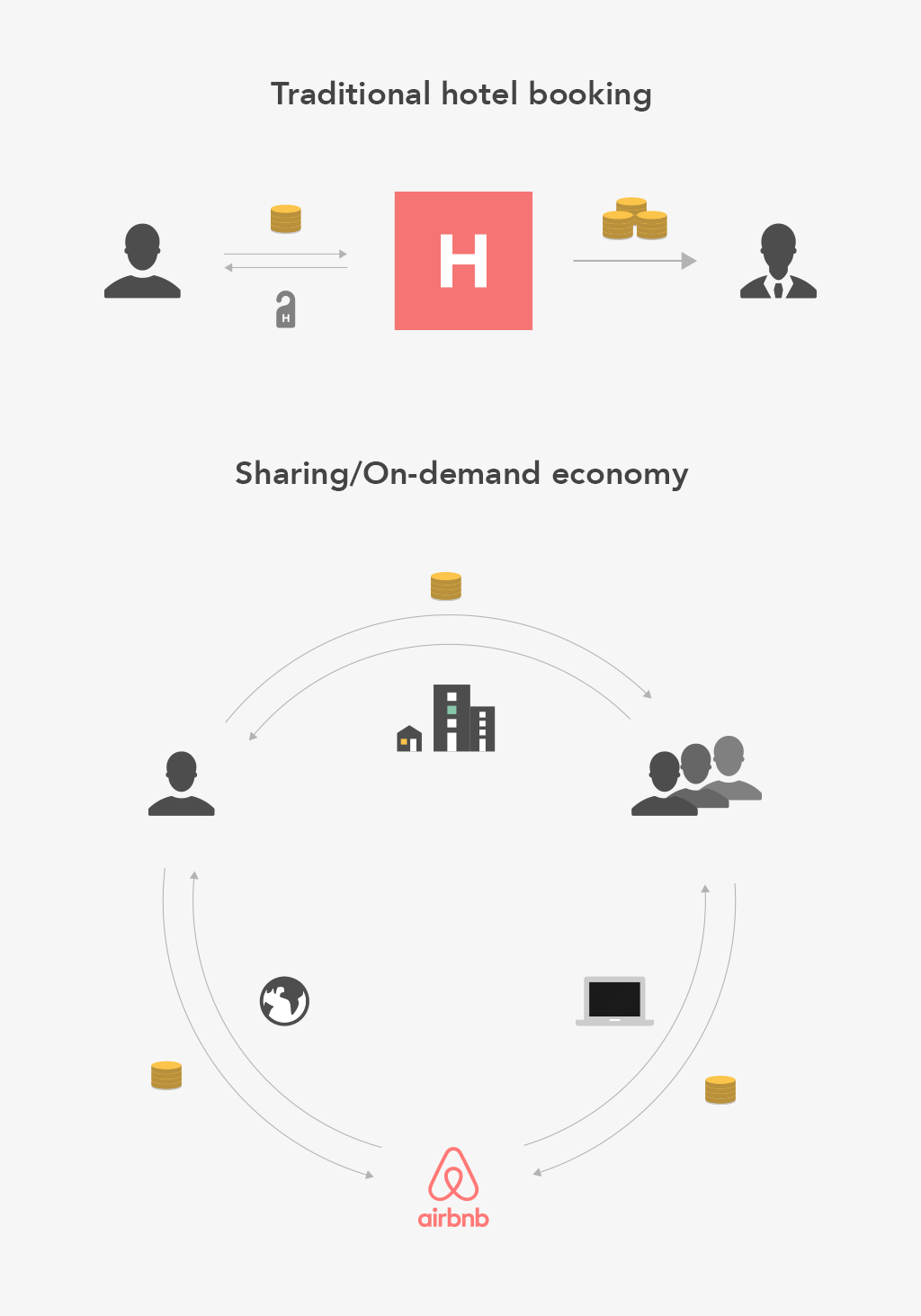 Traditional hotel booking

H

H

Sharing/On-demand economy

airbnb